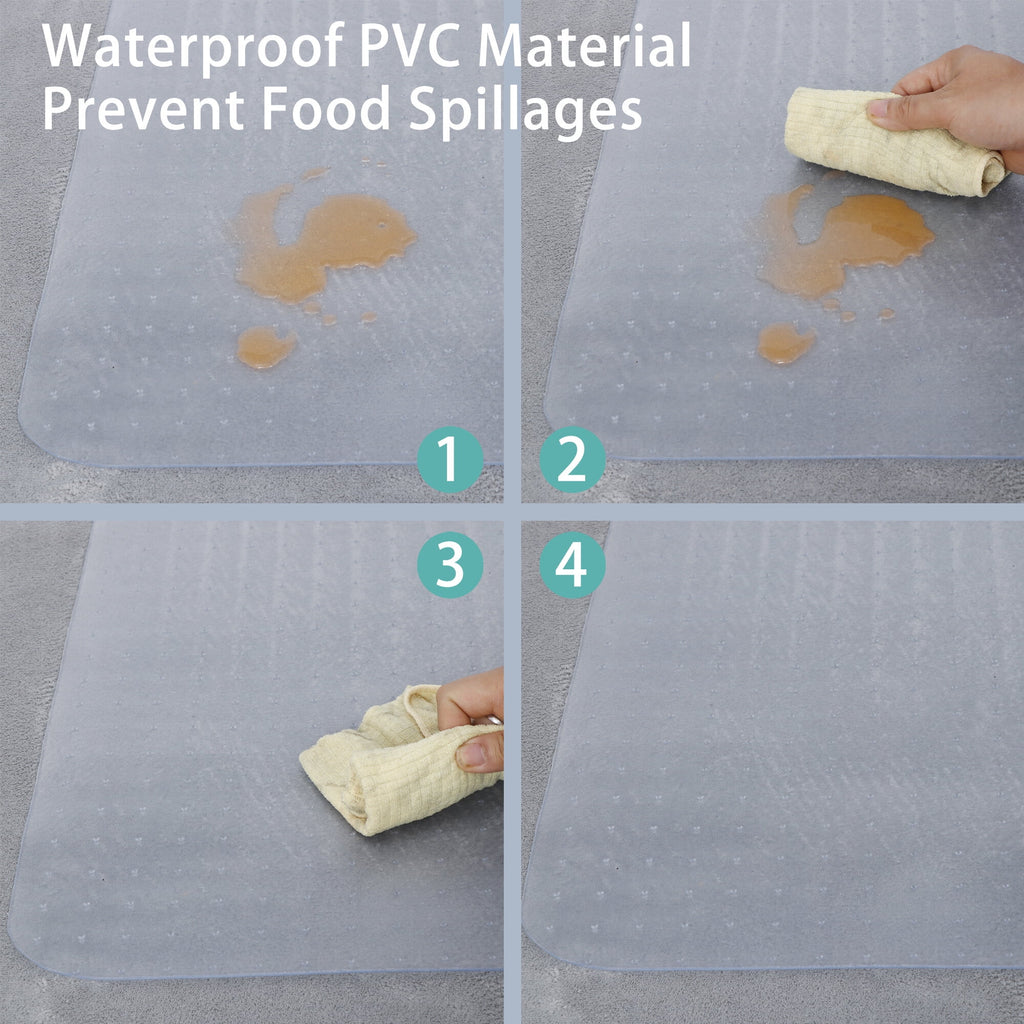 Waterproof PVC Material
Prevent Food Spillages

1

2

3

4