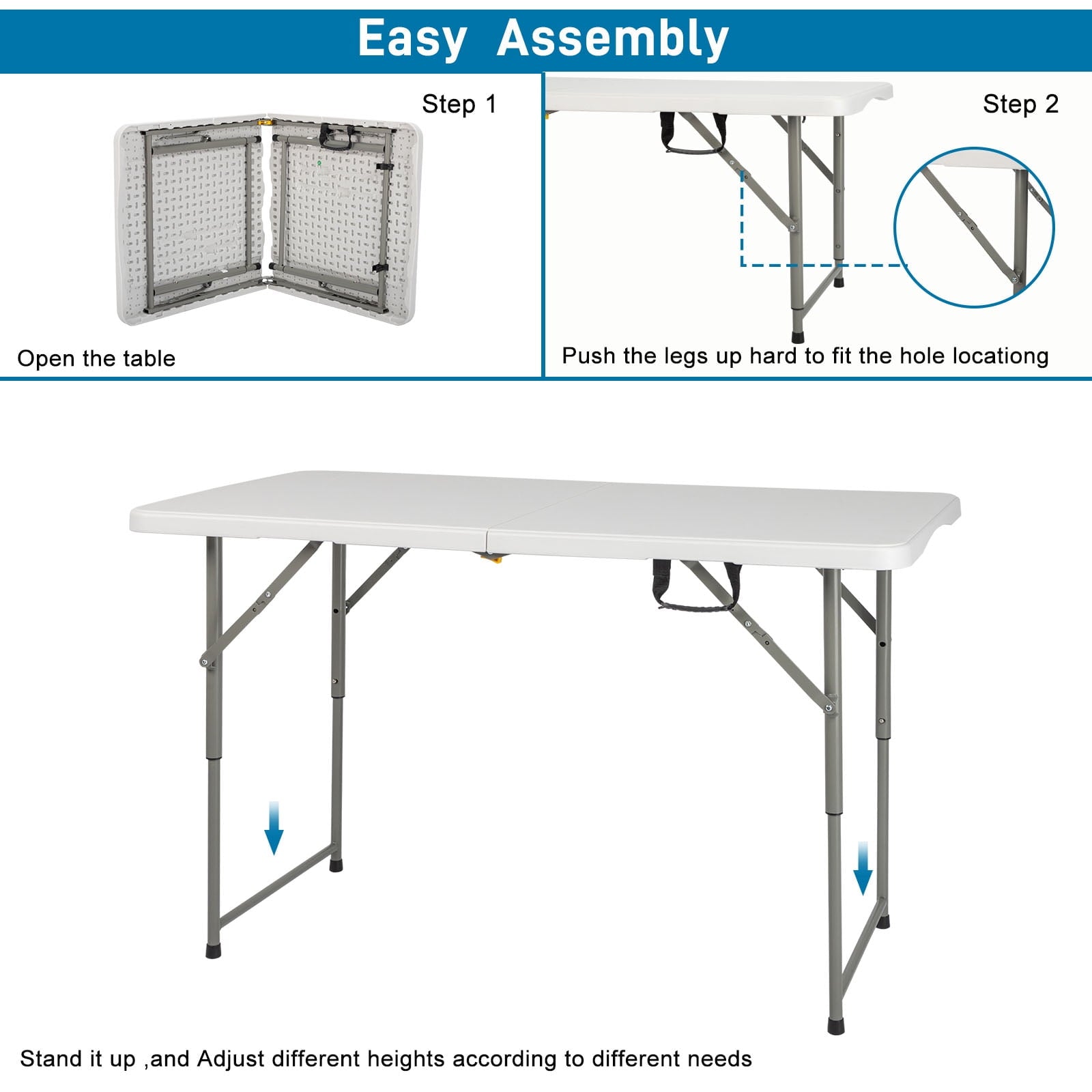 Easy Assembly

Step 1

Open the table

Step 2

Push the legs up hard to fit the hole locationg

Stand it up ,and Adjust different heights according to different needs