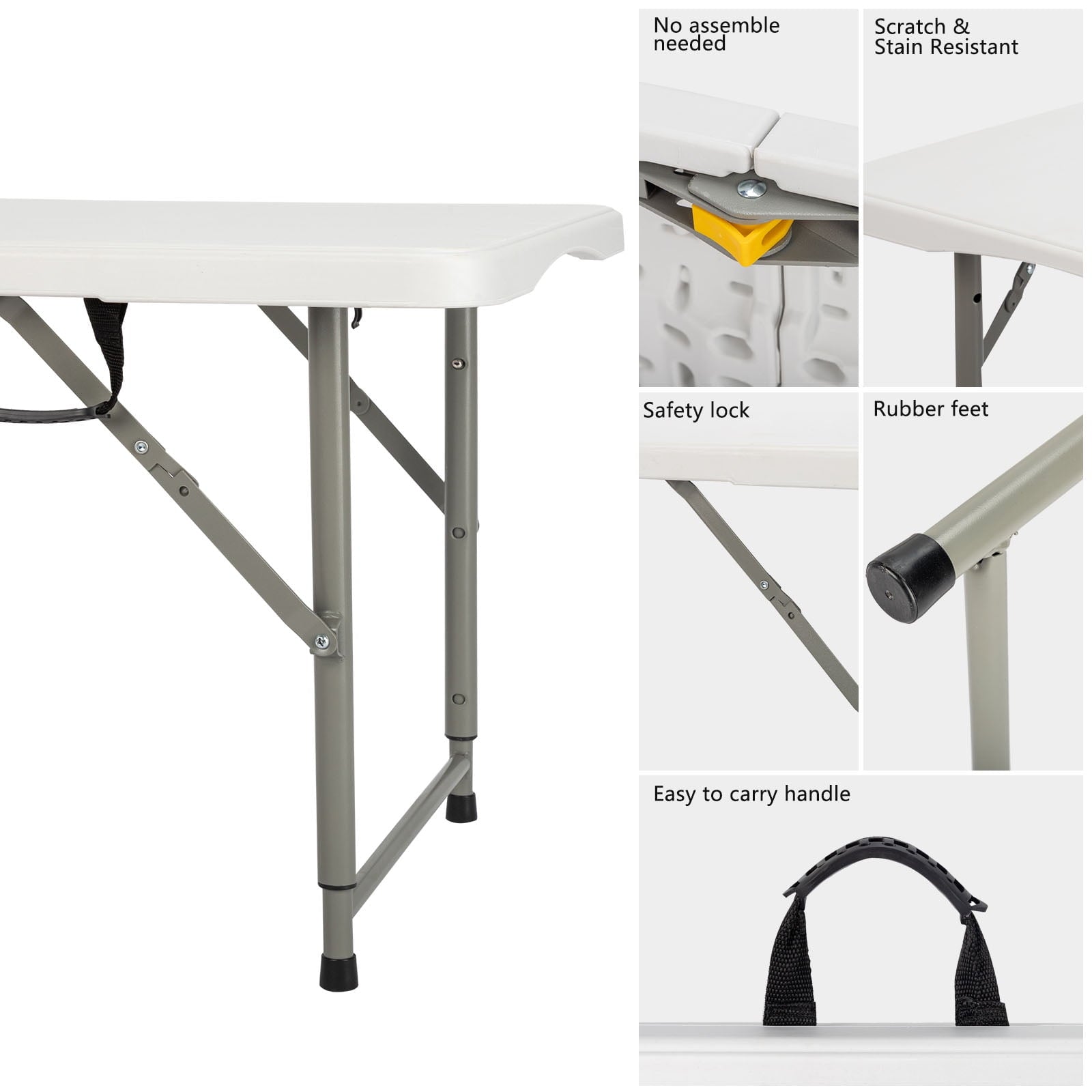 No assemble needed

Scratch & Stain Resistant

Safety lock

Rubber feet

Easy to carry handle