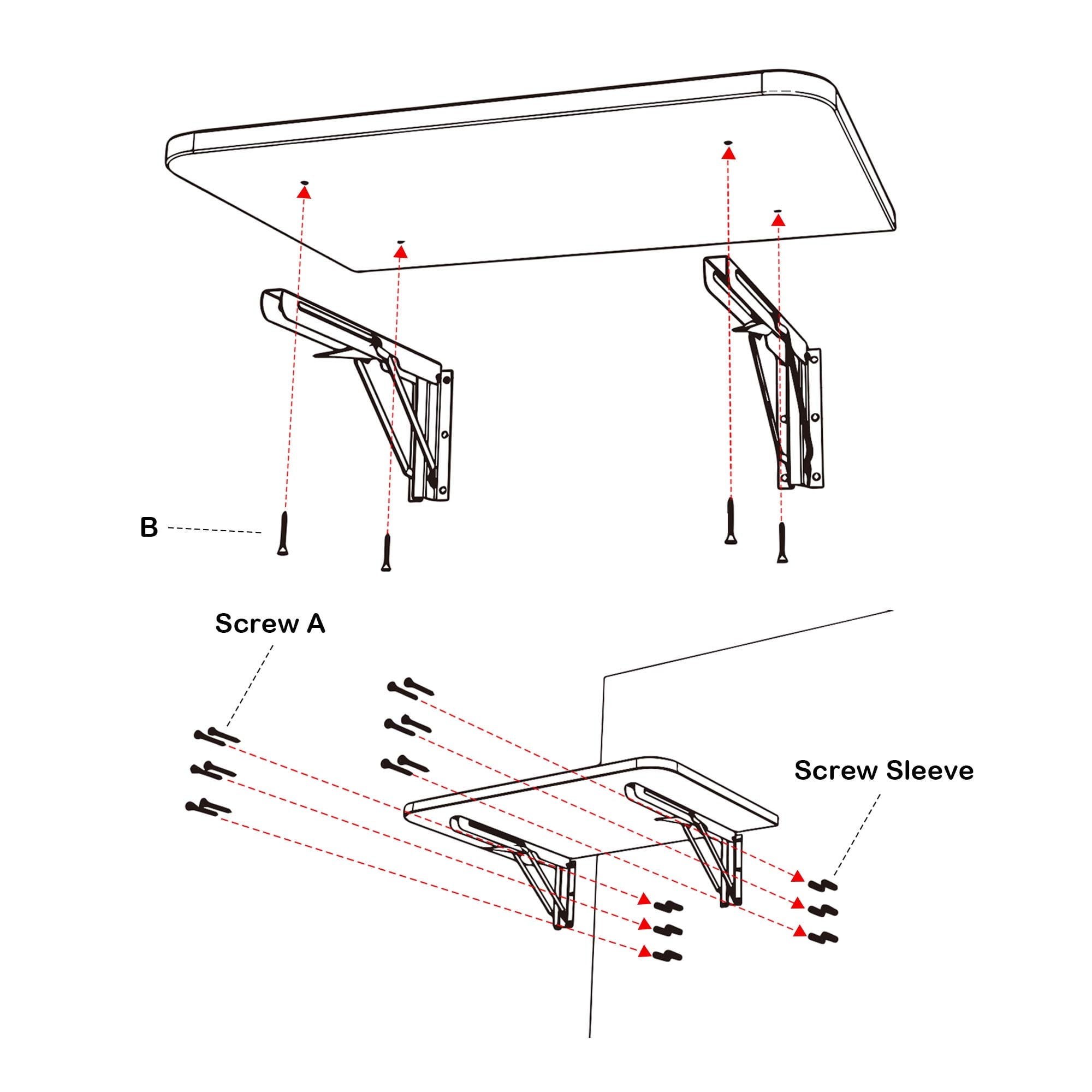 B

Screw A

Screw Sleeve