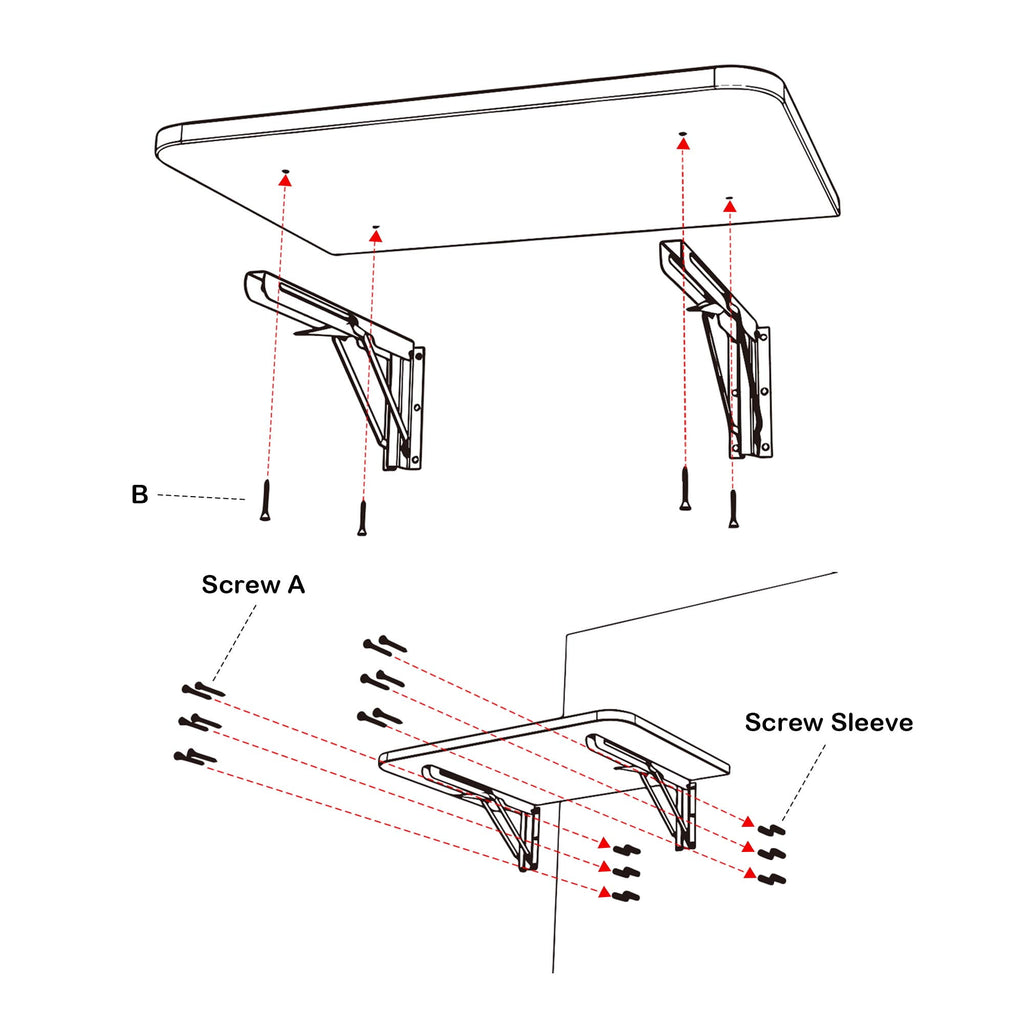 B

Screw A

Screw Sleeve